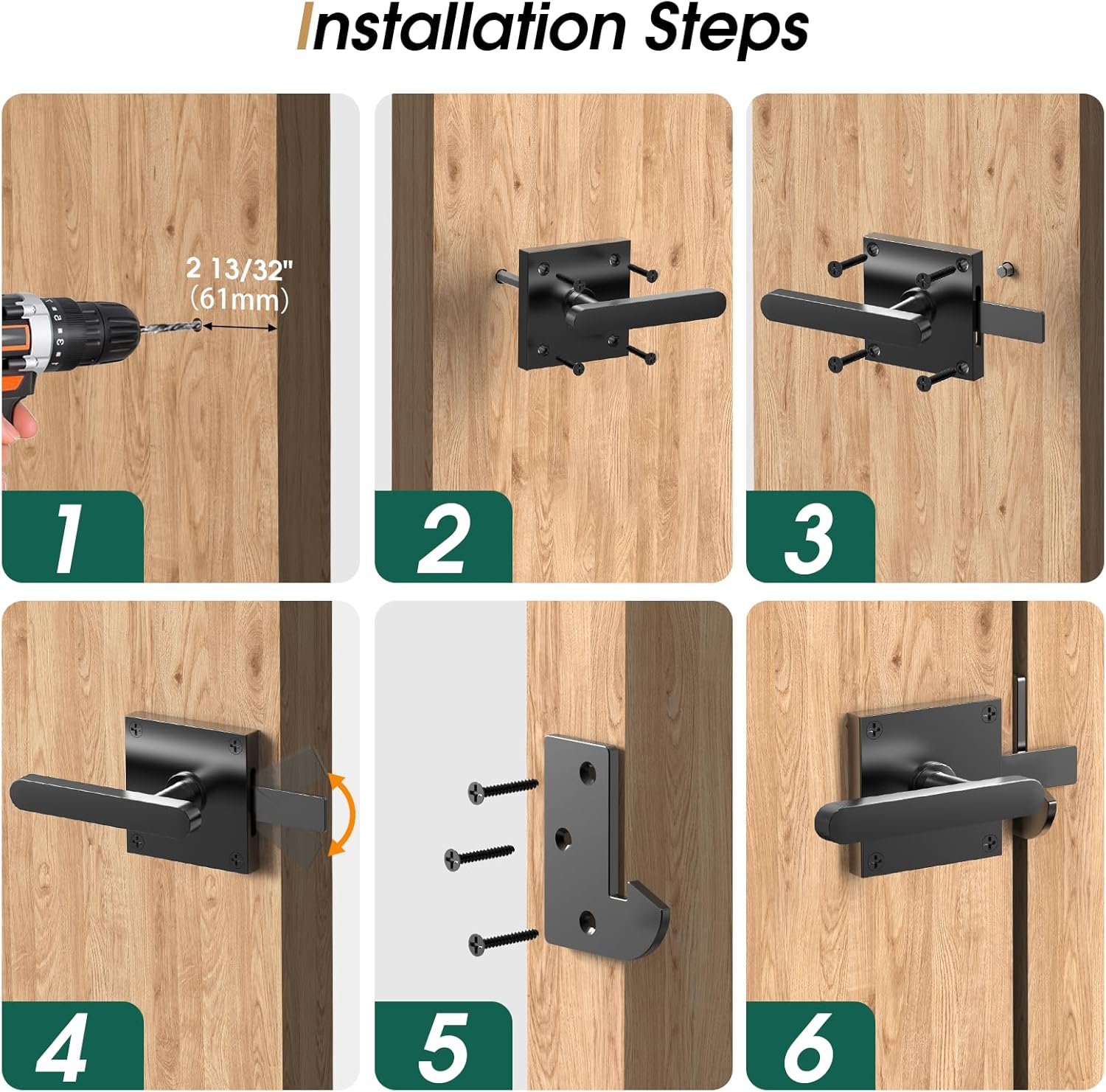 Installation Steps

2 13/32"
(61mm)

1

2

3

4

5

6