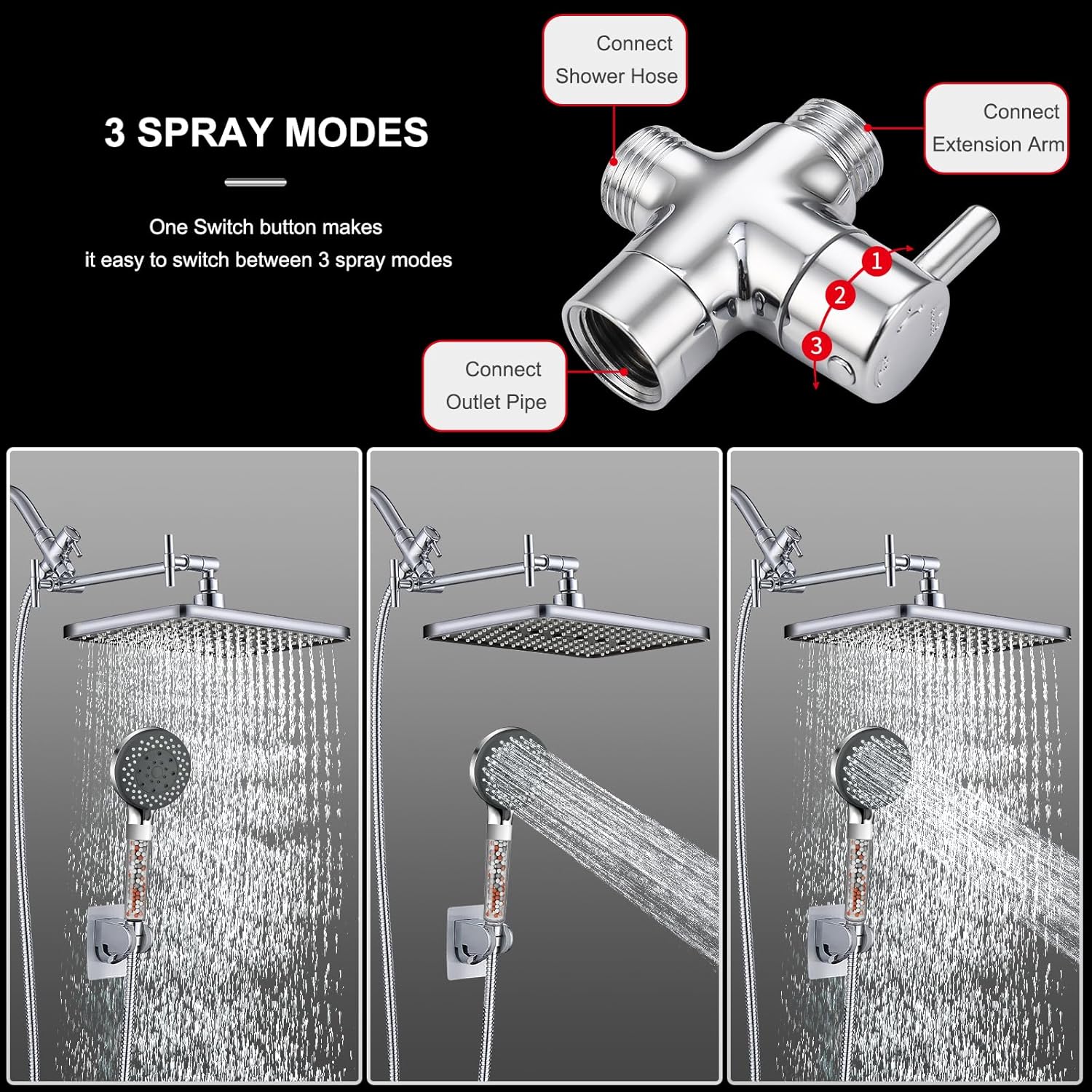 3 SPRAY MODES

One Switch button makes it easy to switch between 3 spray modes

Connect Shower Hose

Connect Extension Arm

1

2

3

Connect Outlet Pipe