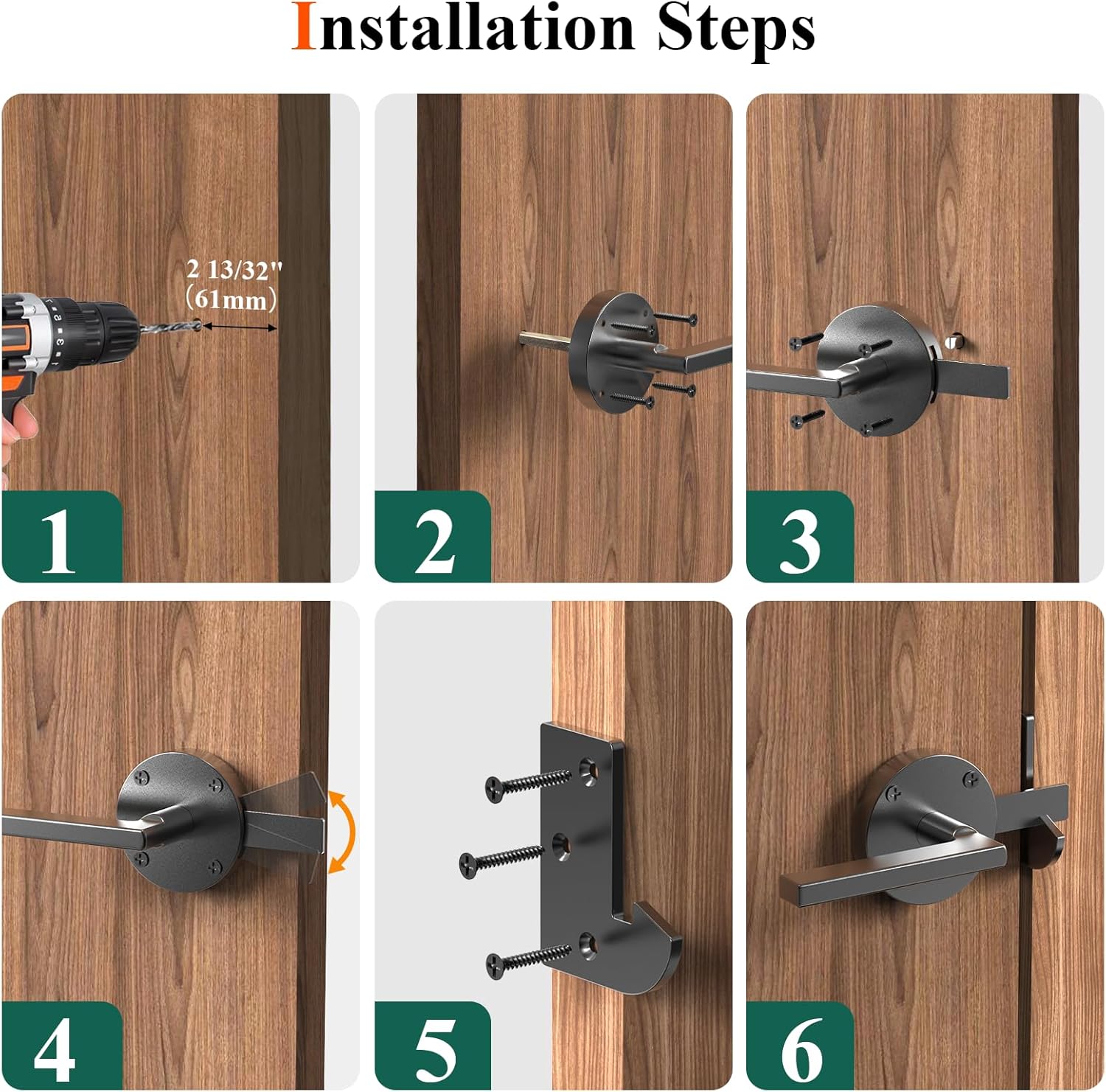 Installation Steps

2 13/32"
(61mm)

1

2

3

4

5

6