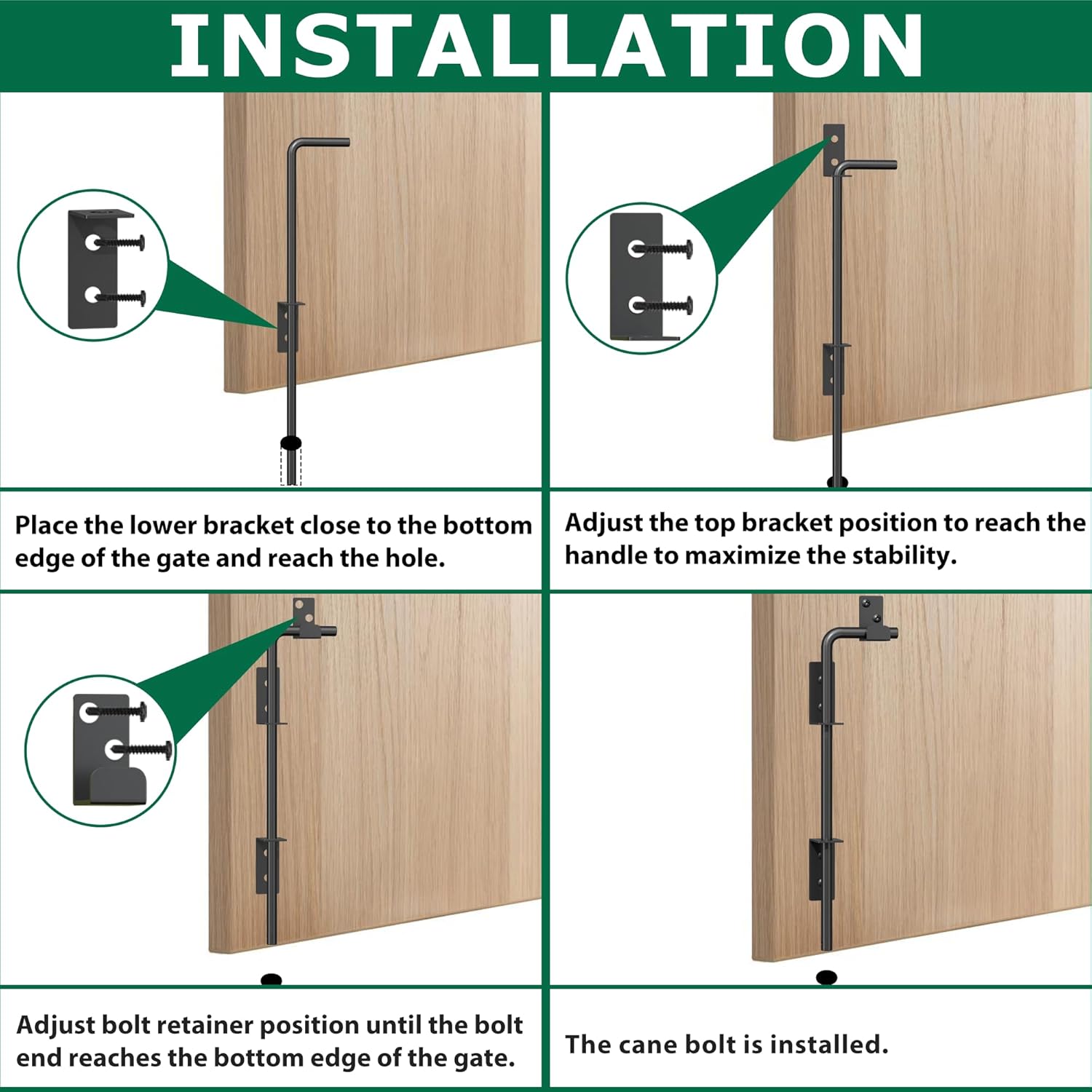 INSTALLATION

Place the lower bracket close to the bottom edge of the gate and reach the hole.

Adjust the top bracket position to reach the handle to maximize the stability.

Adjust bolt retainer position until the bolt end reaches the bottom edge of the gate.

The cane bolt is installed.