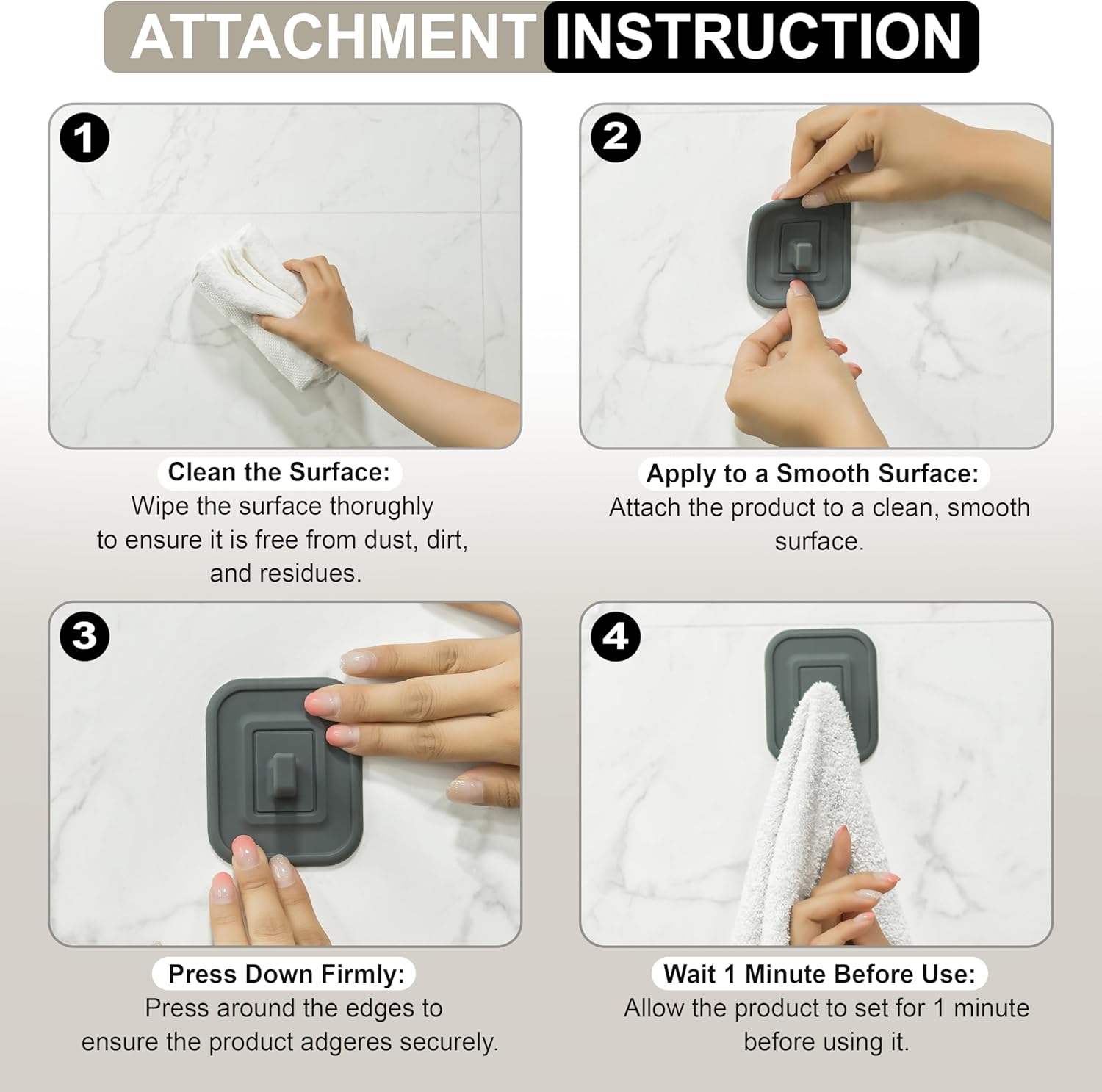 ATTACHMENT INSTRUCTION

1

Clean the Surface:
Wipe the surface thorughly to ensure it is free from dust, dirt, and residues.

2

Apply to a Smooth Surface:
Attach the product to a clean, smooth surface.

3

Press Down Firmly:
Press around the edges to ensure the product adgeres securely.

4

Wait 1 Minute Before Use:
Allow the product to set for 1 minute before using it.