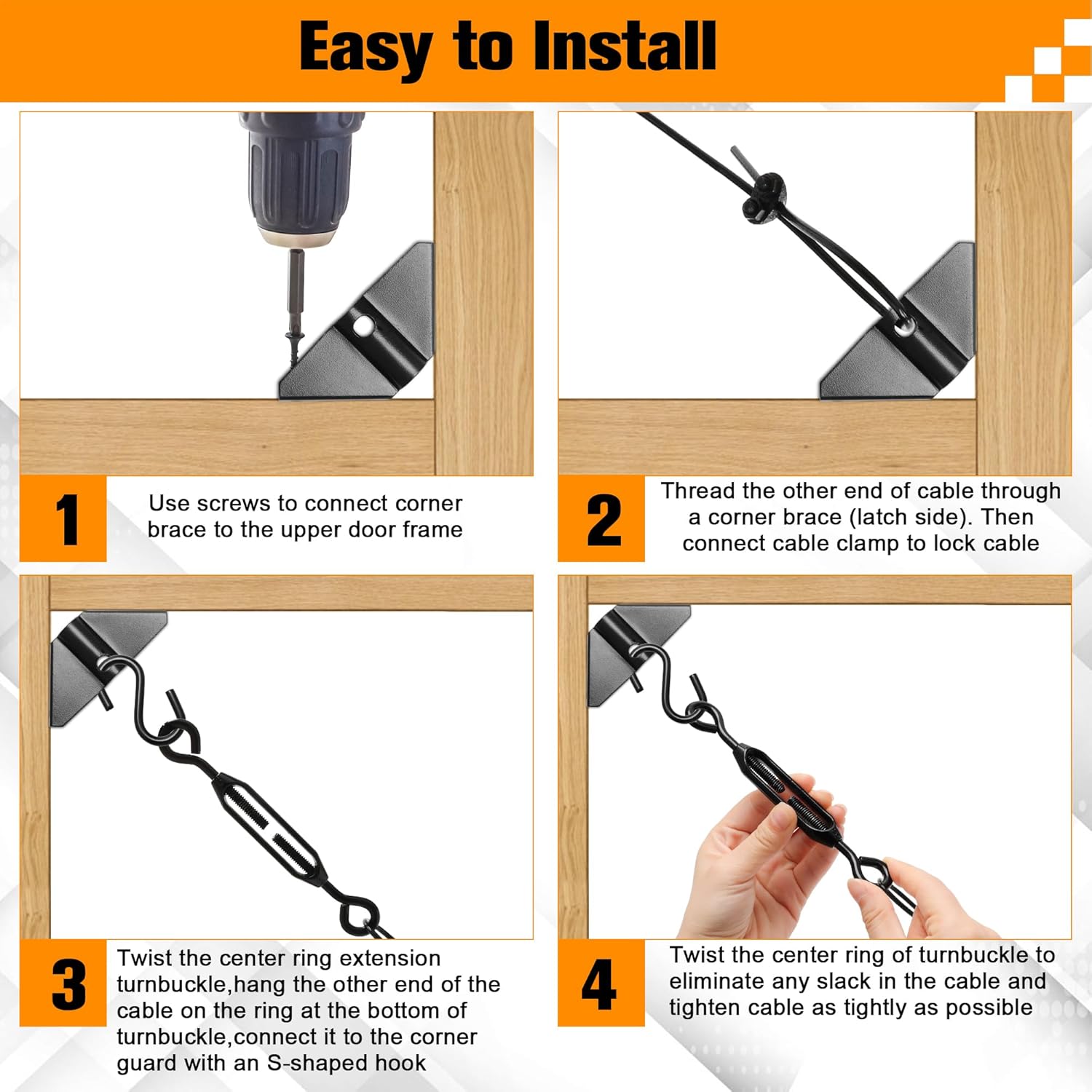 Easy to Install

1

Use screws to connect corner brace to the upper door frame

2

Thread the other end of cable through a corner brace (latch side). Then connect cable clamp to lock cable

3

Twist the center ring extension turnbuckle,hang the other end of the cable on the ring at the bottom of turnbuckle,connect it to the corner guard with an S-shaped hook

4

Twist the center ring of turnbuckle to eliminate any slack in the cable and tighten cable as tightly as possible