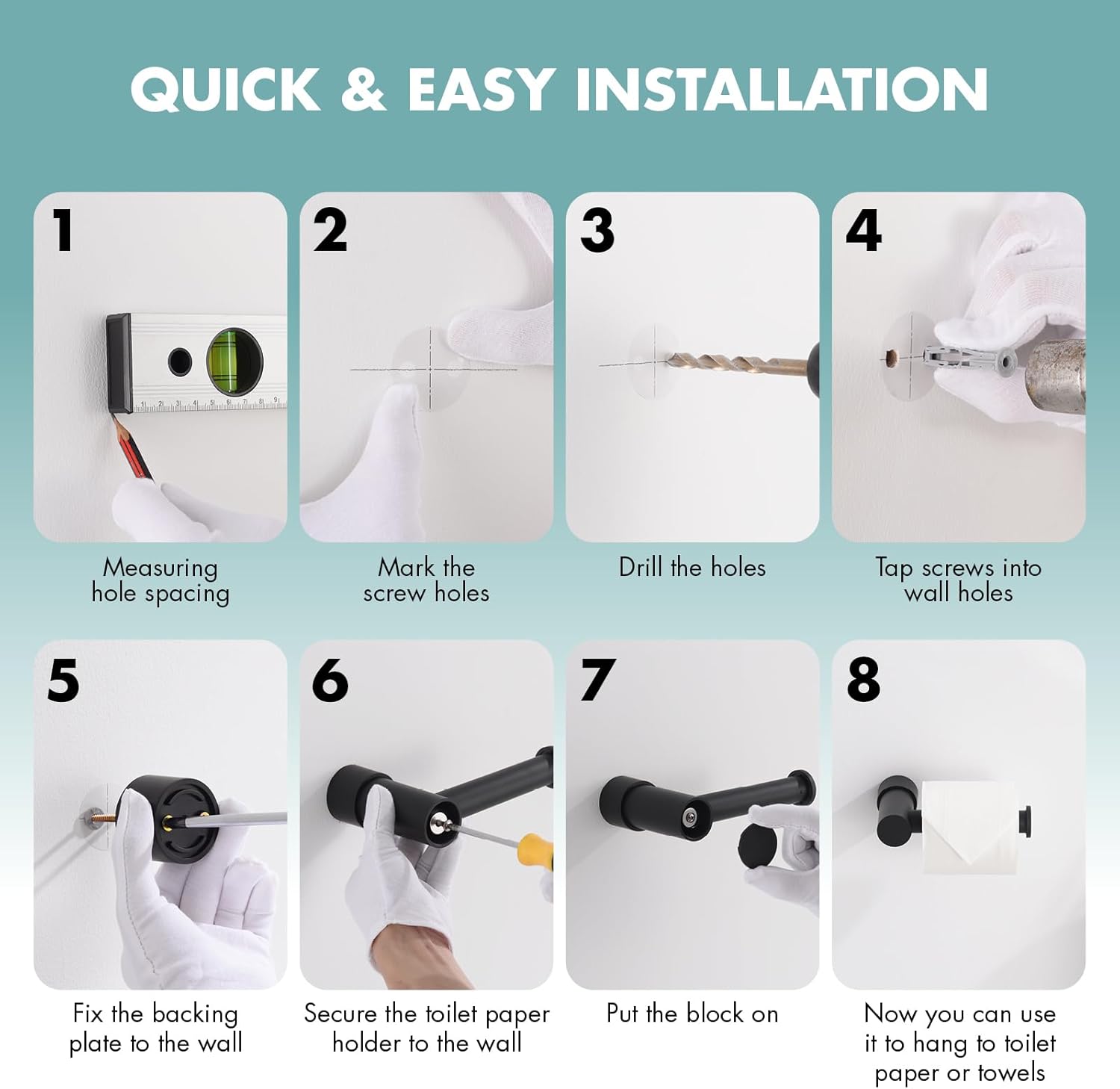 QUICK & EASY INSTALLATION

1

Measuring hole spacing

2

Mark the screw holes

3

Drill the holes

4

Tap screws into wall holes

5

Fix the backing plate to the wall

6

Secure the toilet paper holder to the wall

7

Put the block on

8

Now you can use it to hang to toilet paper or towels