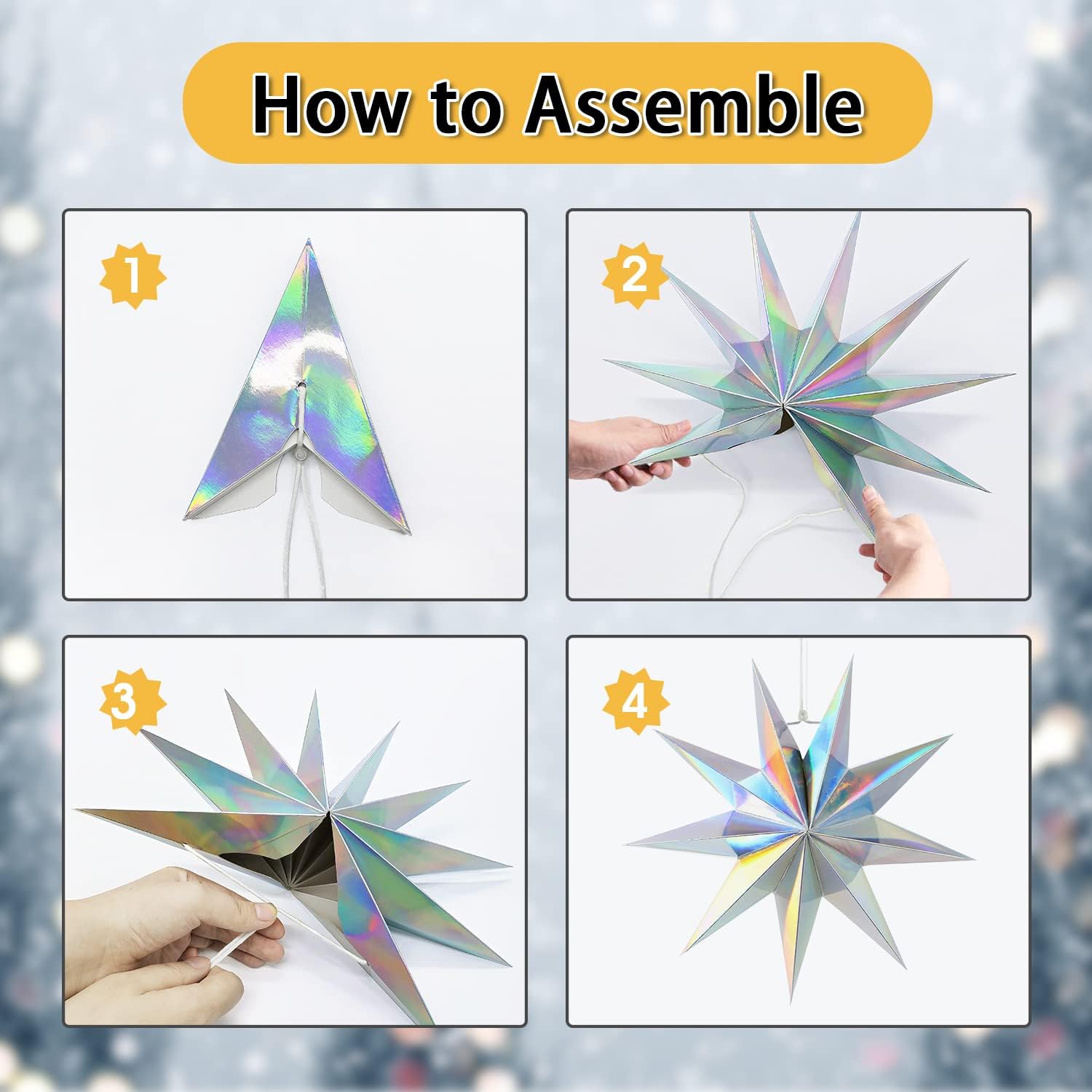 How to Assemble

1

2

3

4