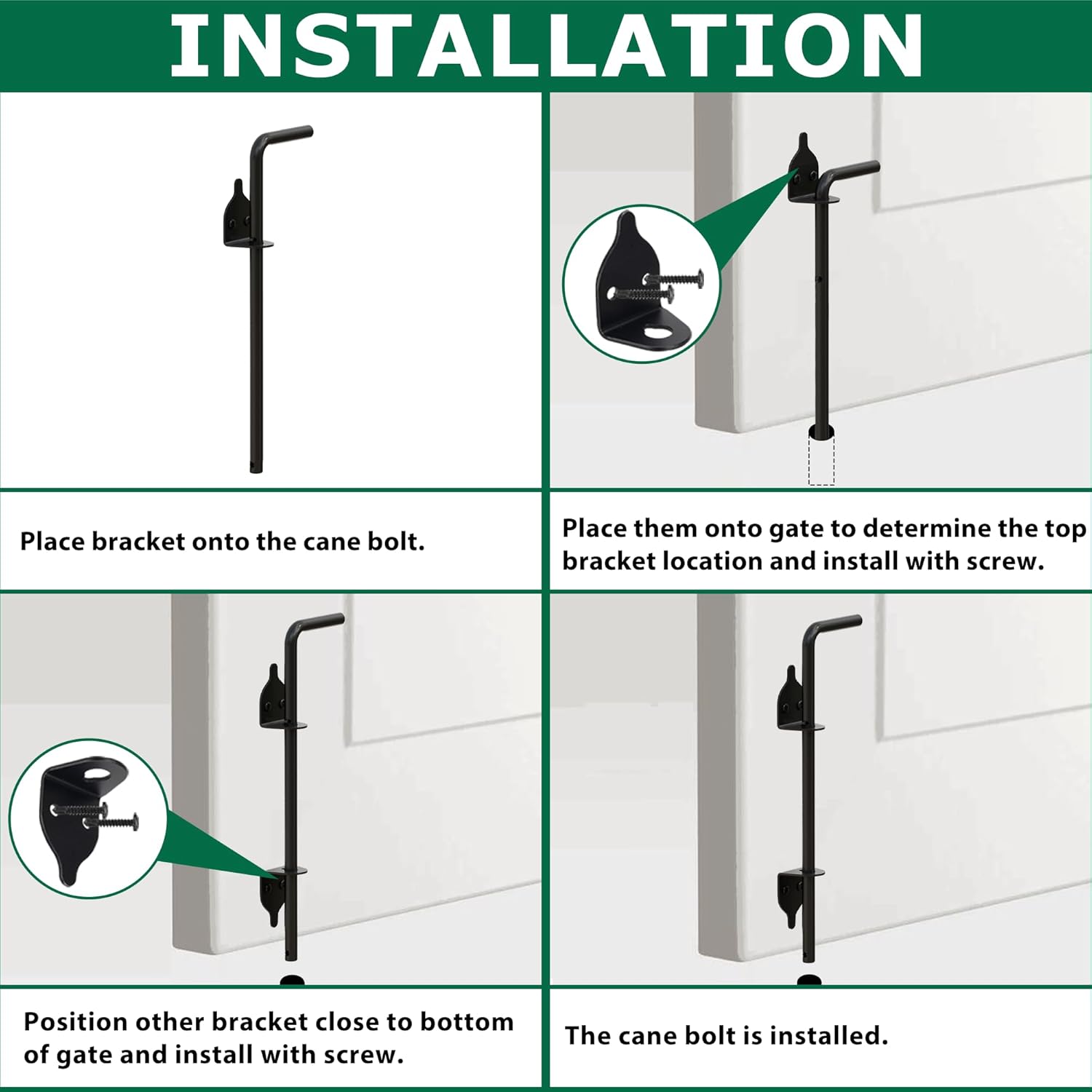 INSTALLATION

Place bracket onto the cane bolt.

Place them onto gate to determine the top bracket location and install with screw.

Position other bracket close to bottom of gate and install with screw.

The cane bolt is installed.