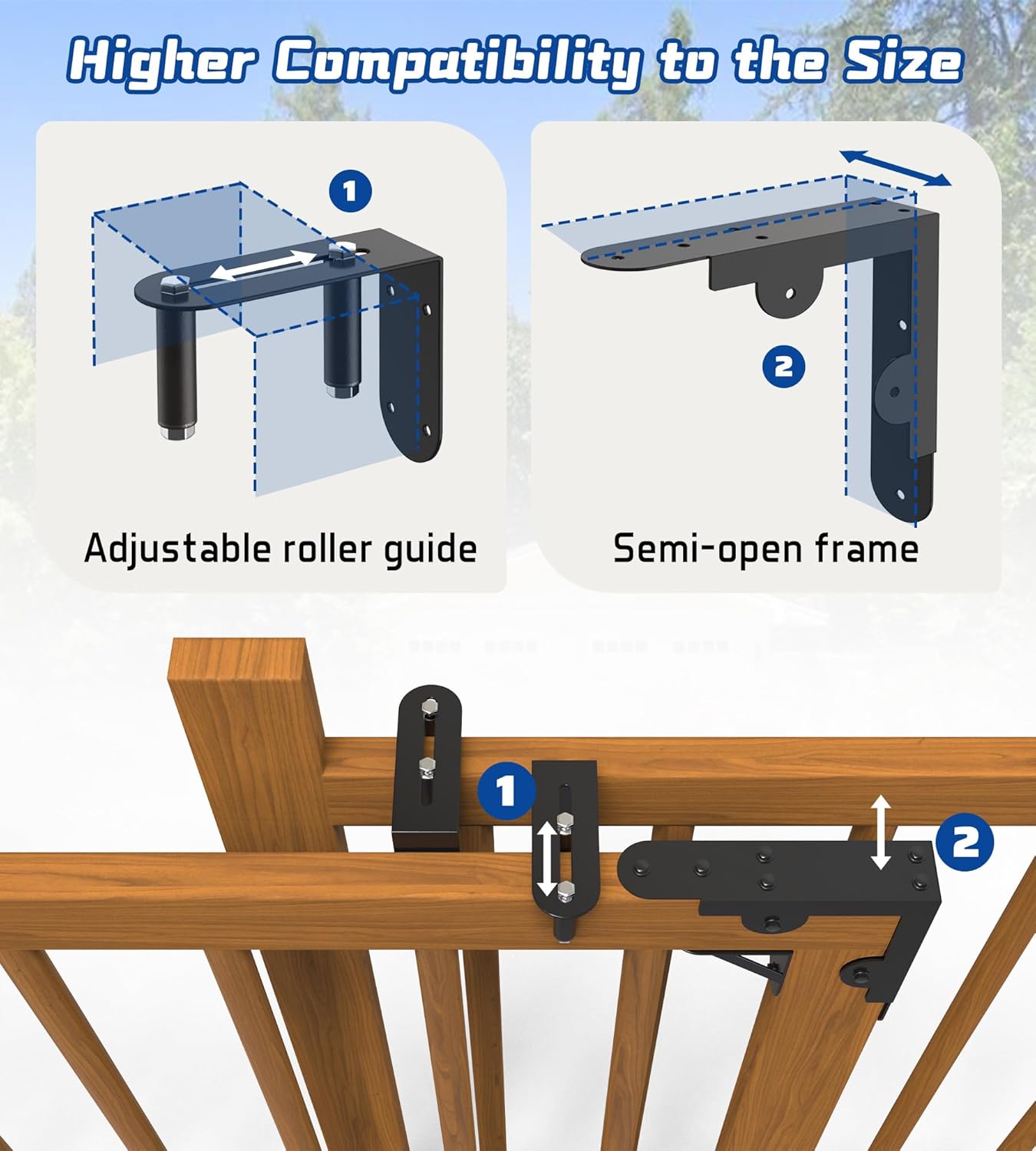 Higher Compatibility to the Size

1

Adjustable roller guide

2

Semi-open frame

1

2