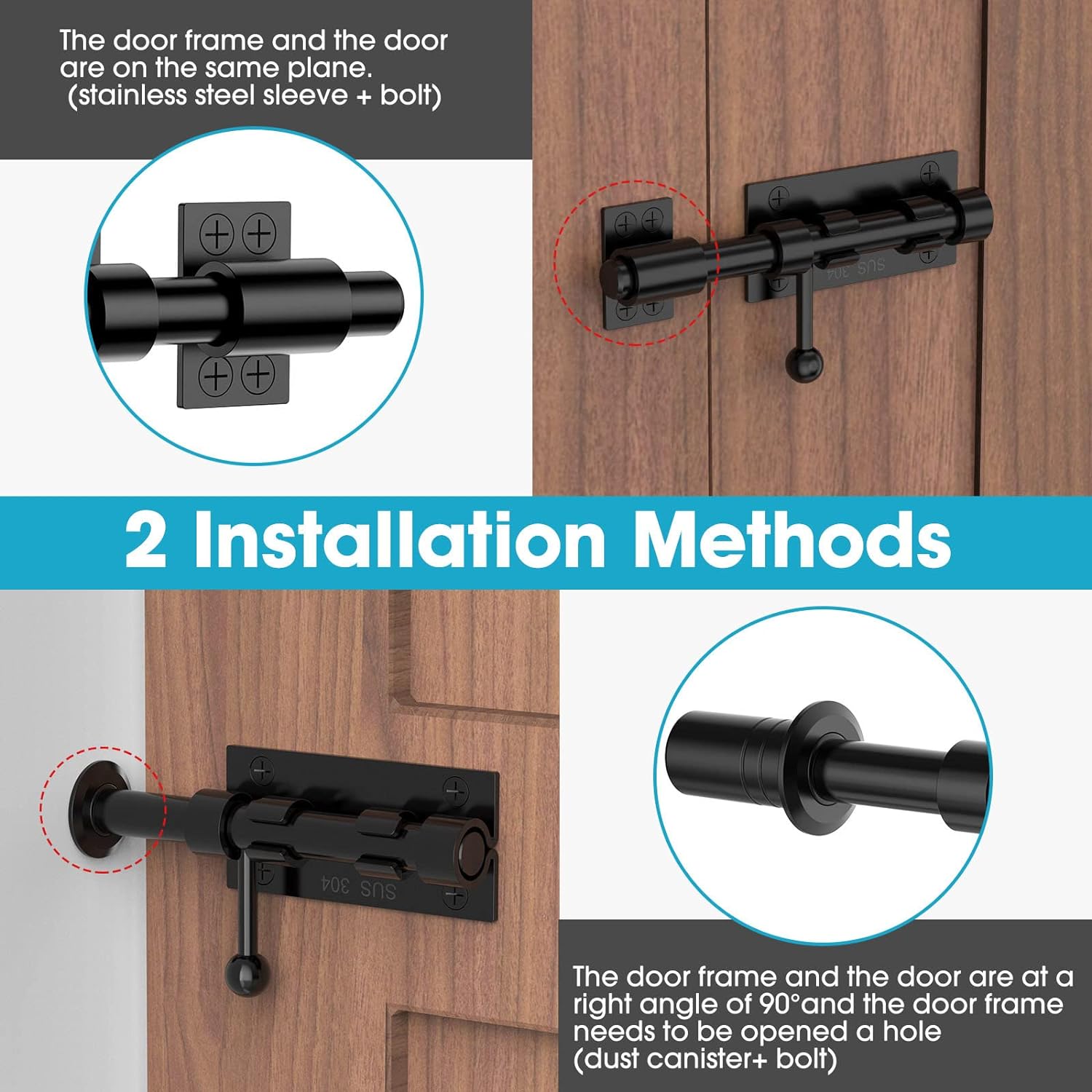 The door frame and the door are on the same plane. (stainless steel sleeve + bolt)

SUS 304

2 Installation Methods

SUS 304

The door frame and the door are at a right angle of 90°and the door frame needs to be opened a hole (dust canister+ bolt)