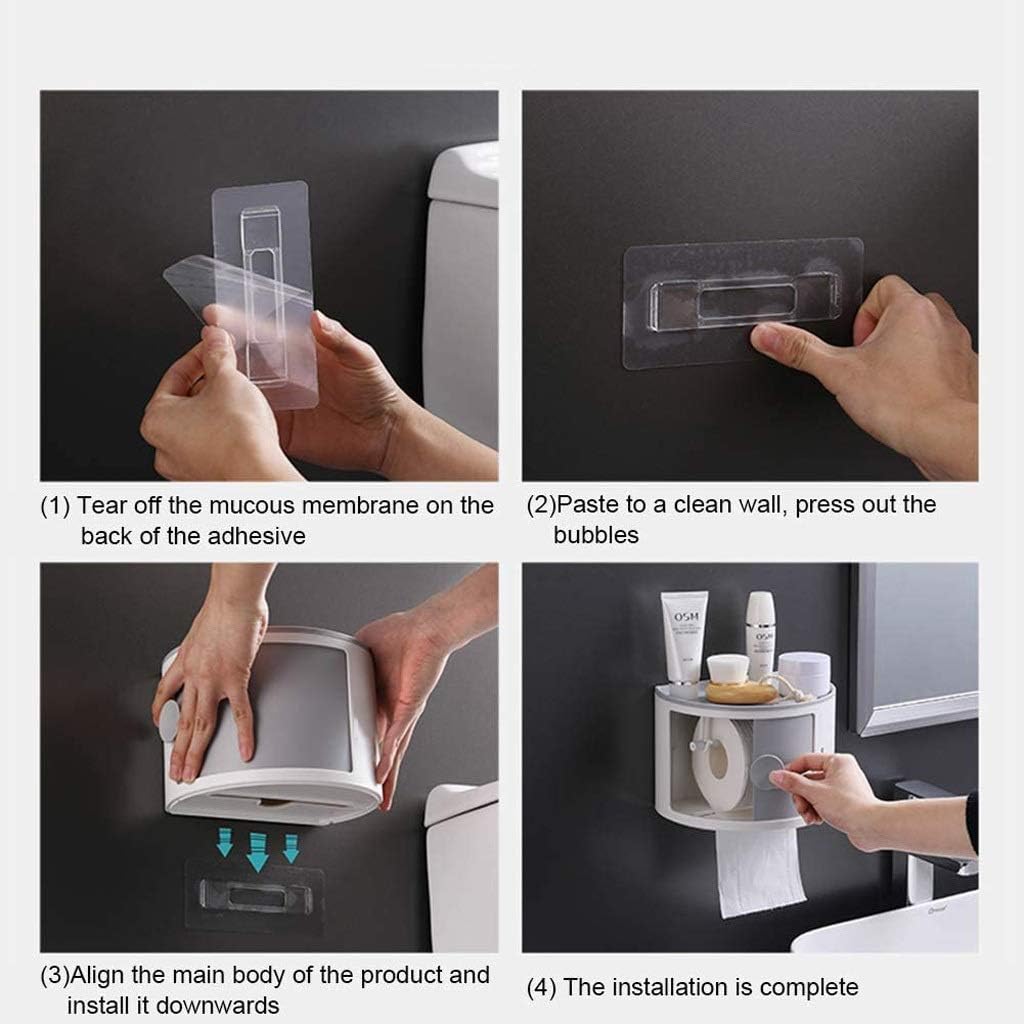 (1) Tear off the mucous membrane on the back of the adhesive

(2)Paste to a clean wall, press out the bubbles

OSM

OSM

(3)Align the main body of the product and install it downwards

(4) The installation is complete