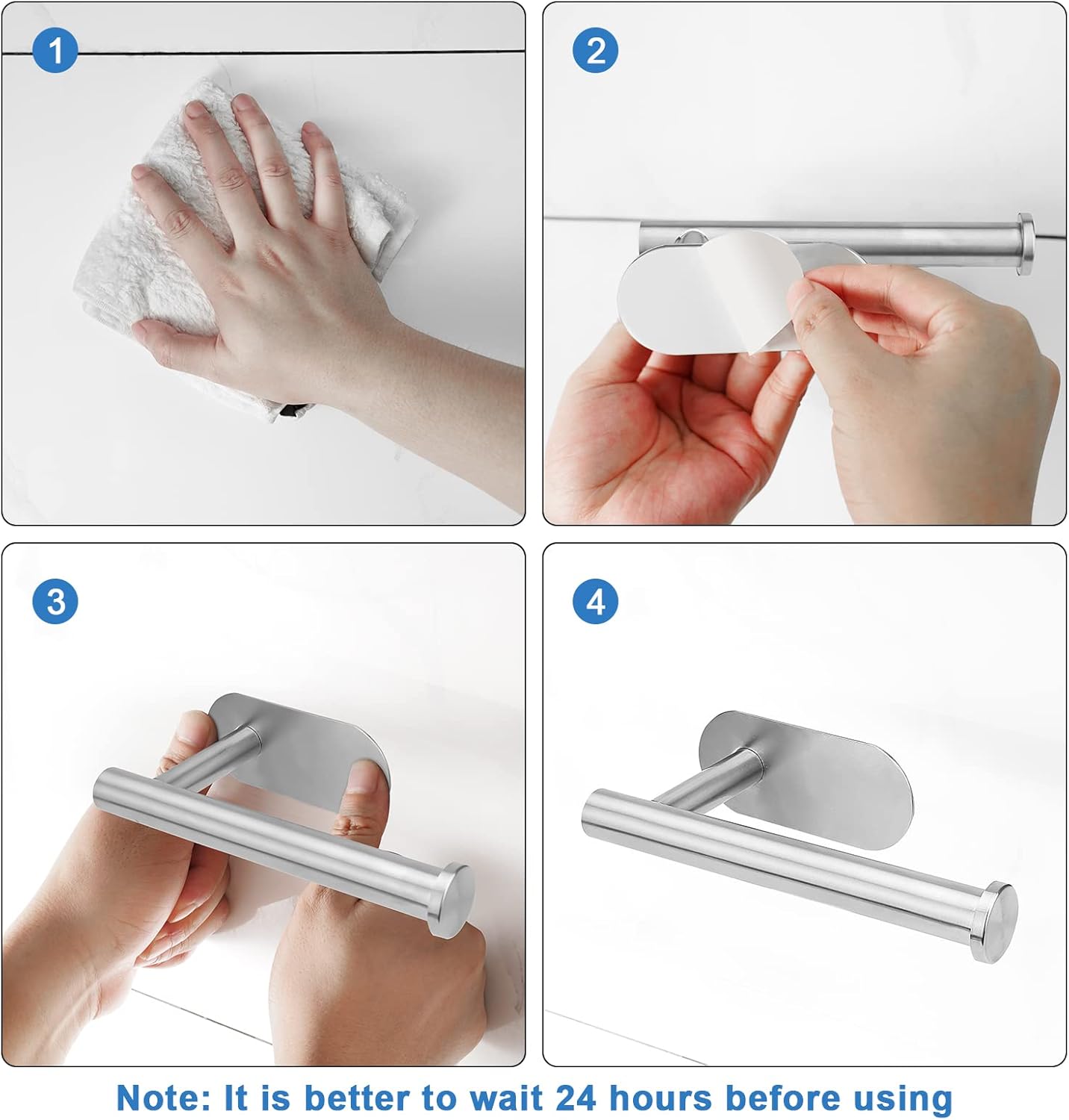 1

2

3

4

Note: It is better to wait 24 hours before using