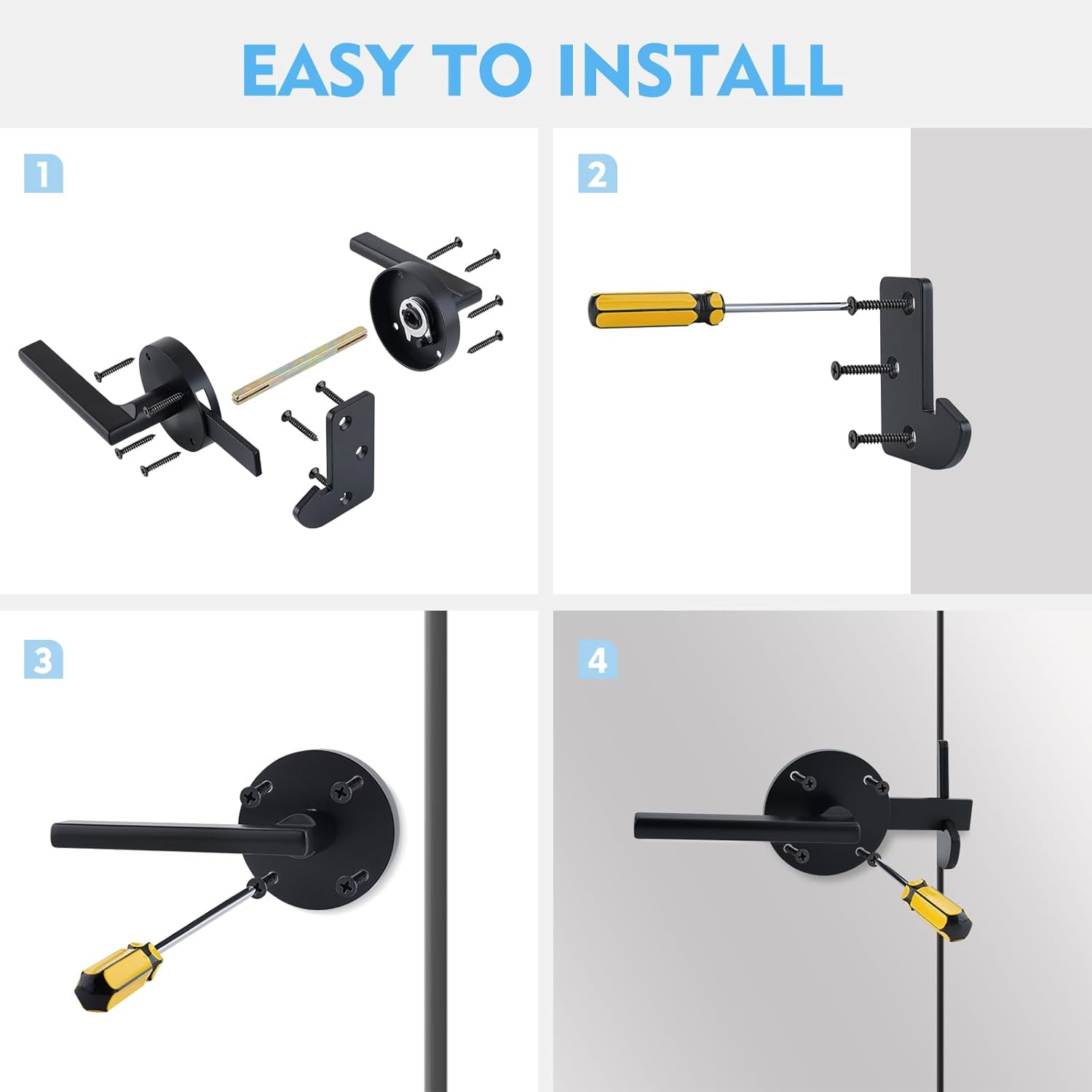 EASY TO INSTALL

1

2

3

4