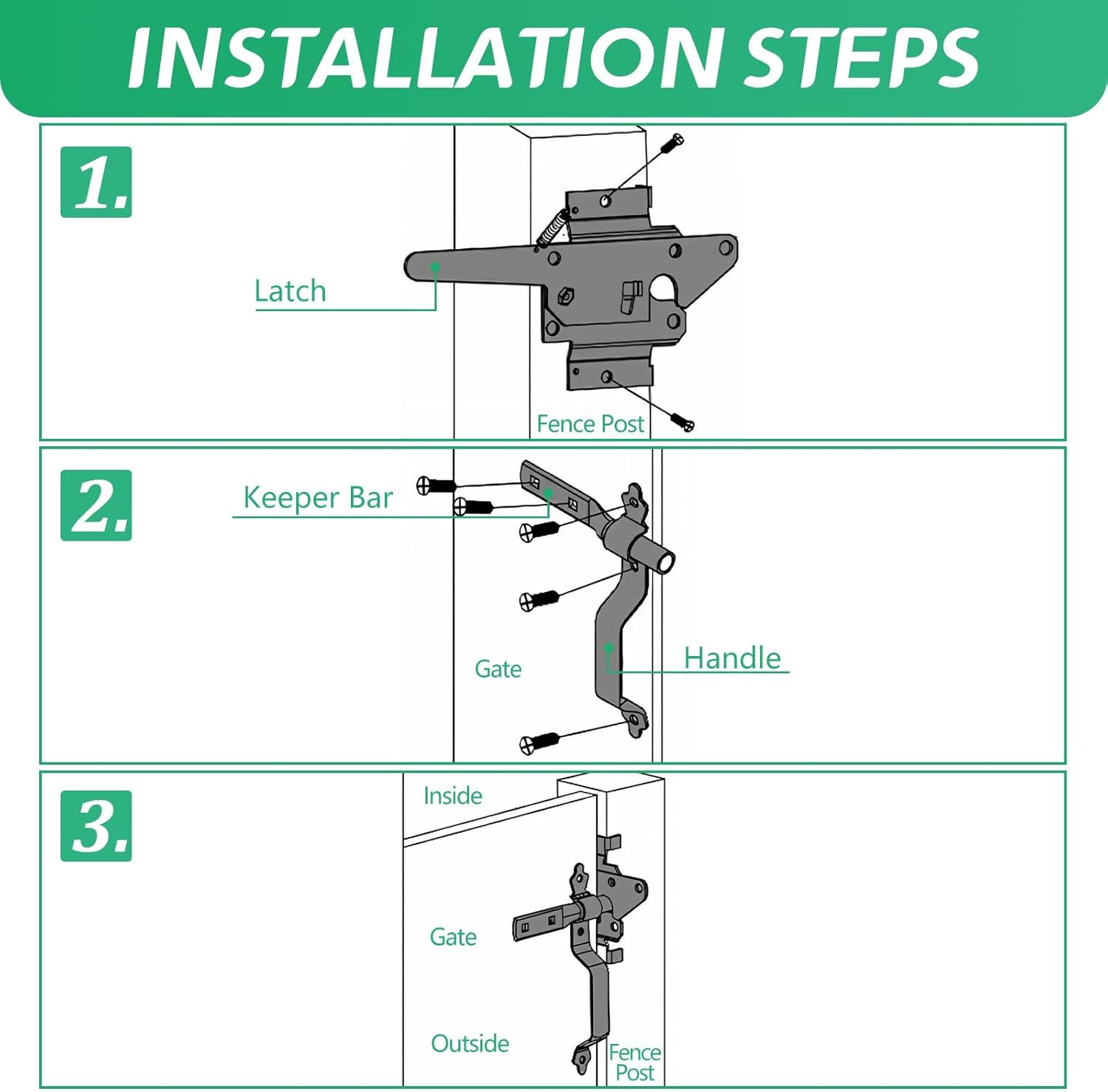 INSTALLATION STEPS

1.

Latch

Fence Post

2.

Keeper Bar

Gate

Handle

3.

Inside

Gate

Outside

Fence Post