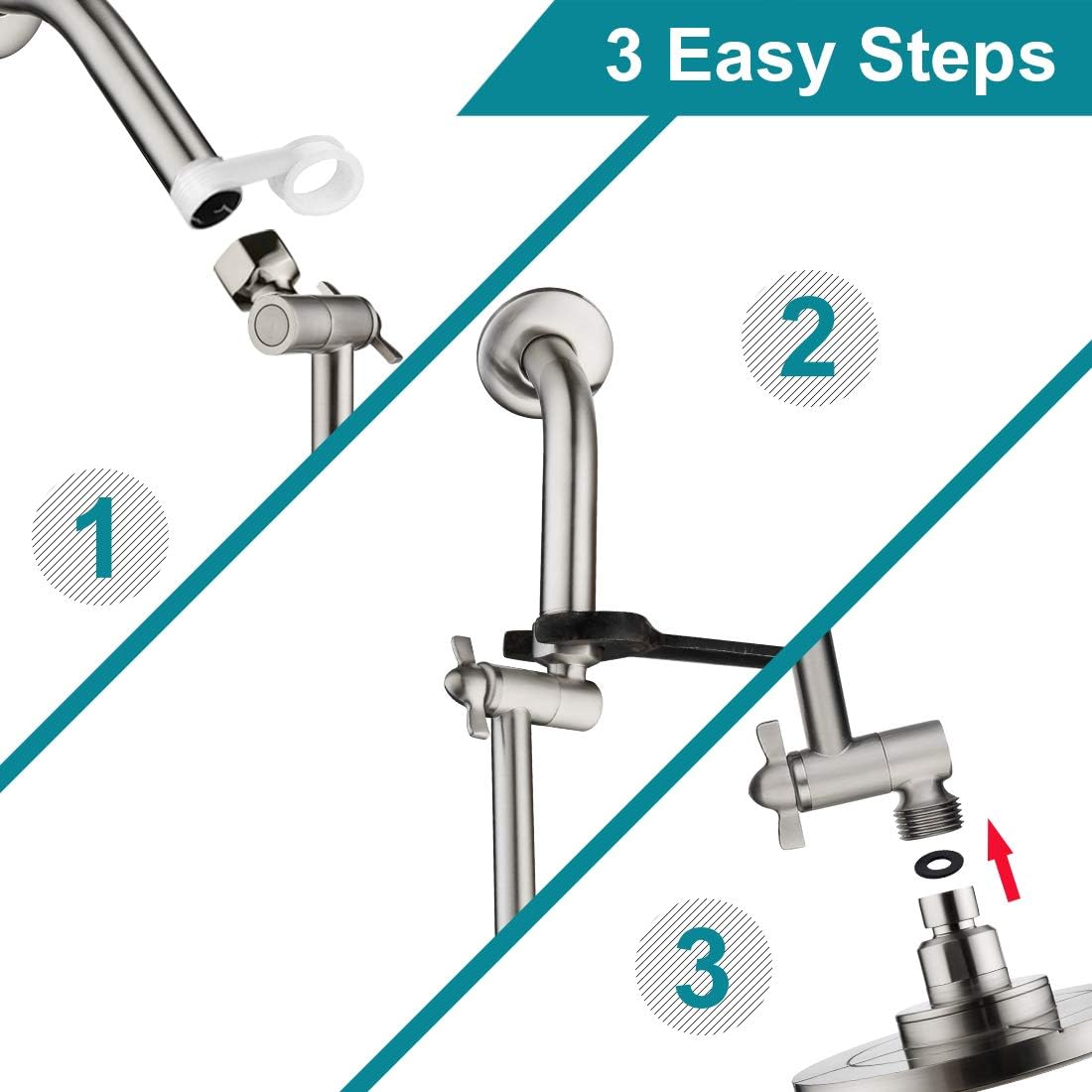 3 Easy Steps

1

2

3