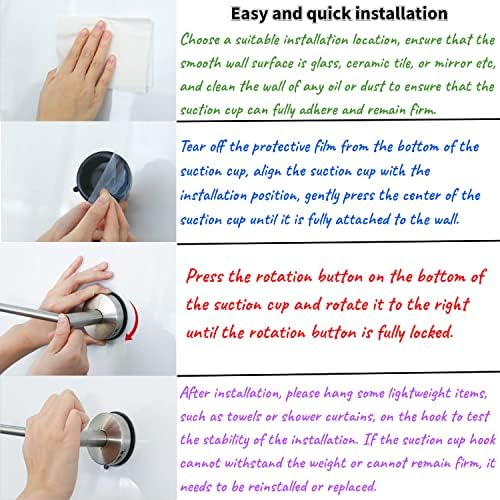 Easy and quick installation

Choose a suitable installation location, ensure that the smooth wall surface is glass, ceramic tile, or mirror etc, and clean the wall of any oil or dust to ensure that the suction cup can fully adhere and remain firm.

Tear off the protective film from the bottom of the suction cup, align the suction cup with the installation position, gently press the center of the suction cup until it is fully attached to the wall.

Press the rotation button on the bottom of the suction cup and rotate it to the right until the rotation button is fully locked.

After installation, please hang some lightweight items, such as towels or shower curtains, on the hook to test the stability of the installation. If the suction cup hook cannot withstand the weight or cannot remain firm, it needs to be reinstalled or replaced.