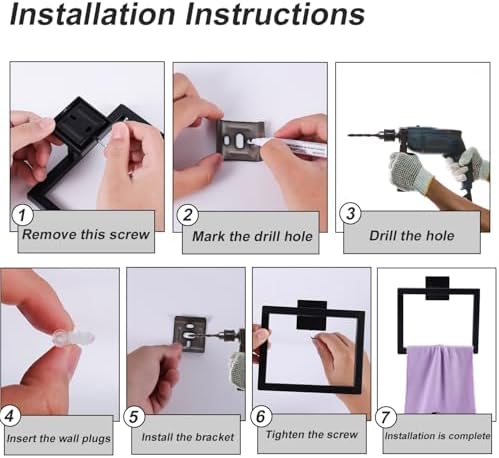 Installation Instructions

1
Remove this screw

2
Mark the drill hole

3
Drill the hole

4
Insert the wall plugs

5
Install the bracket

6
Tighten the screw

7
Installation is complete