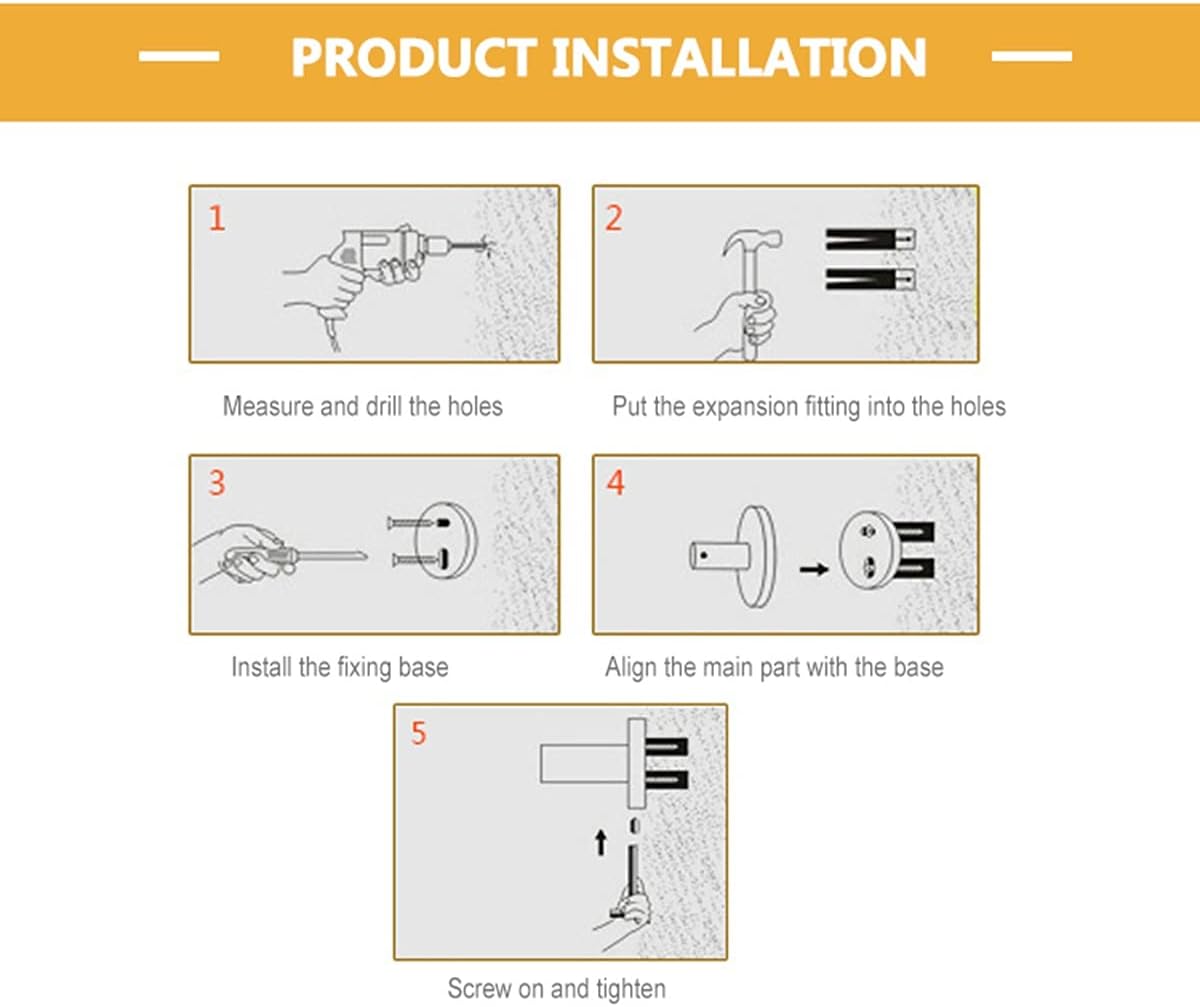 PRODUCT INSTALLATION

1

Measure and drill the holes

2

Put the expansion fitting into the holes

3

Install the fixing base

4

Align the main part with the base

5

Screw on and tighten