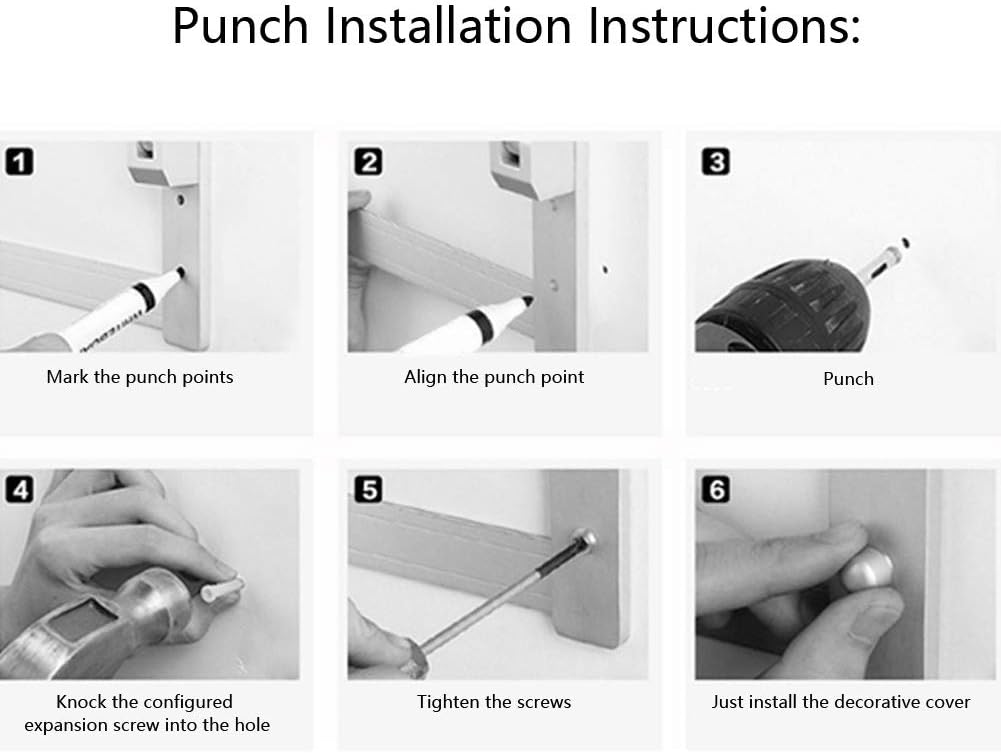 Punch Installation Instructions:

1
Mark the punch points

2
Align the punch point

3
Punch

4
Knock the configured expansion screw into the hole

5
Tighten the screws

6
Just install the decorative cover