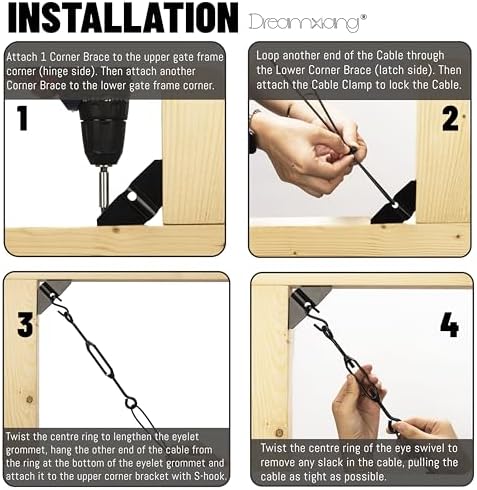 INSTALLATION Dreamxiang®

Attach 1 Corner Brace to the upper gate frame corner (hinge side). Then attach another Corner Brace to the lower gate frame corner.

1

Loop another end of the Cable through the Lower Corner Brace (latch side). Then attach the Cable Clamp to lock the Cable.

2

3

Twist the centre ring to lengthen the eyelet grommet, hang the other end of the cable from the ring at the bottom of the eyelet grommet and attach it to the upper corner bracket with S-hook.

4

Twist the centre ring of the eye swivel to remove any slack in the cable, pulling the cable as tight as possible.