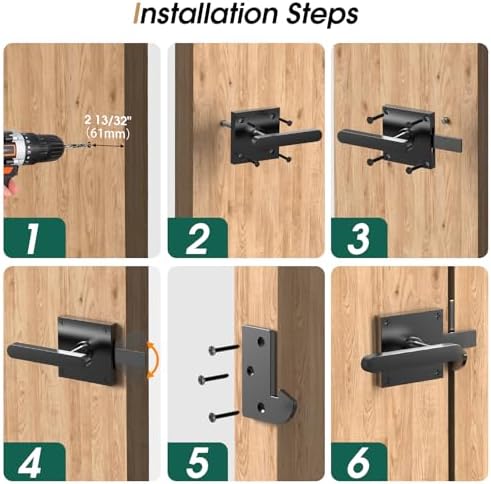 Installation Steps

2 13/32"
(61mm)

1

2

3

4

5

6