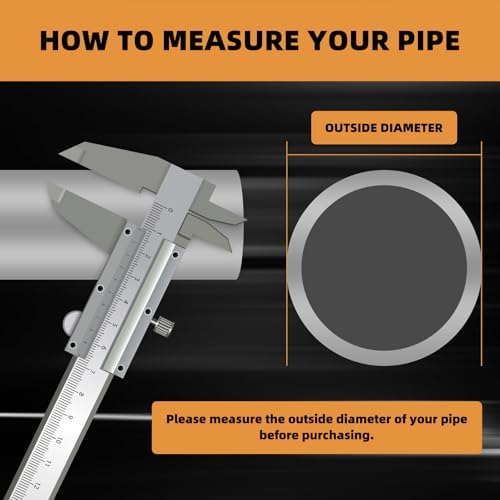 HOW TO MEASURE YOUR PIPE

OUTSIDE DIAMETER

0
1
2
3
4
5
6
7
8
9
10
11
12

Please measure the outside diameter of your pipe before purchasing.