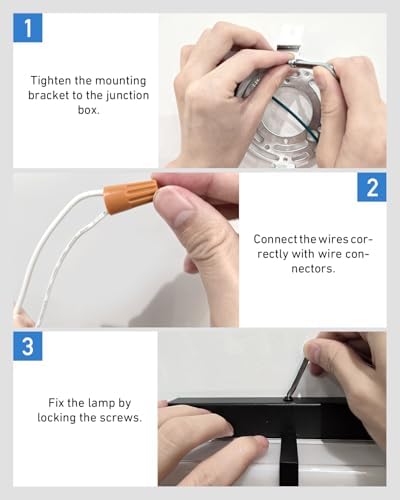 1

Tighten the mounting bracket to the junction box.

2

Connect the wires correctly with wire connectors.

3

Fix the lamp by locking the screws.