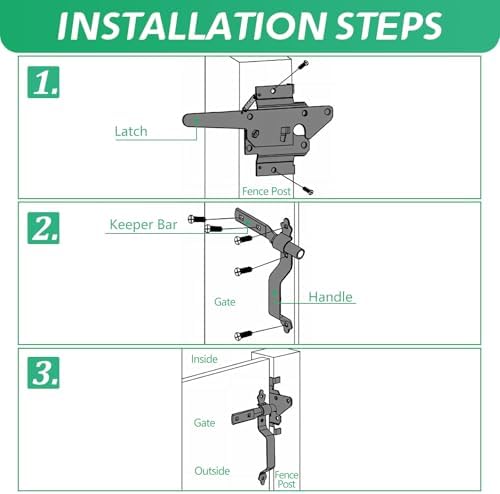 INSTALLATION STEPS

1.

Latch

Fence Post

2.

Keeper Bar

Gate

Handle

3.

Inside

Gate

Outside

Fence Post