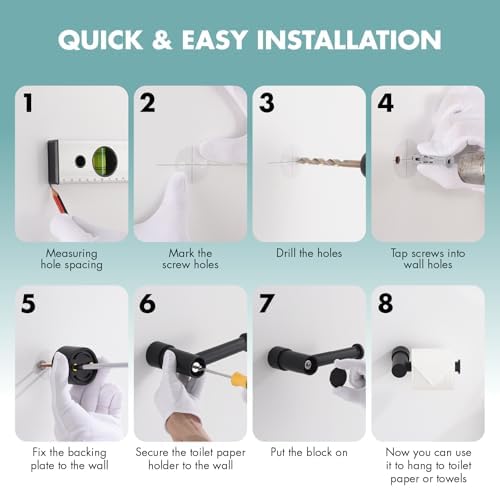 QUICK & EASY INSTALLATION

1
Measuring hole spacing

2
Mark the screw holes

3
Drill the holes

4
Tap screws into wall holes

5
Fix the backing plate to the wall

6
Secure the toilet paper holder to the wall

7
Put the block on

8
Now you can use it to hang to toilet paper or towels