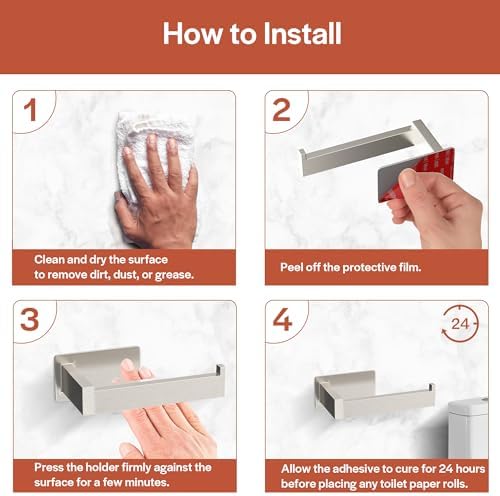 How to Install

1

Clean and dry the surface to remove dirt, dust, or grease.

2

Peel off the protective film.

3

Press the holder firmly against the surface for a few minutes.

4

24

Allow the adhesive to cure for 24 hours before placing any toilet paper rolls.