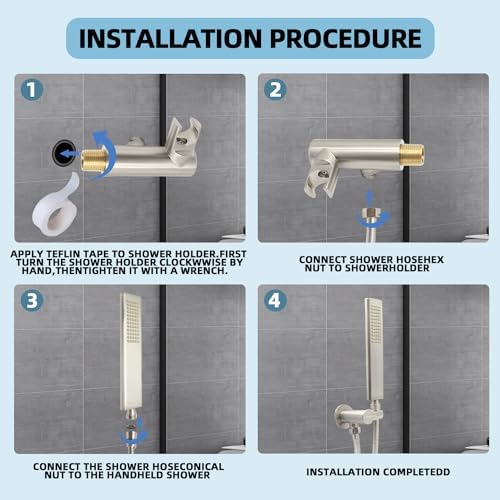 INSTALLATION PROCEDURE

1

APPLY TEFLIN TAPE TO SHOWER HOLDER.FIRST TURN THE SHOWER HOLDER CLOCKWWISE BY HAND,THENTIGHTEN IT WITH A WRENCH.

2

CONNECT SHOWER HOSEHEX NUT TO SHOWERHOLDER

3

CONNECT THE SHOWER HOSECONICAL NUT TO THE HANDHELD SHOWER

4

INSTALLATION COMPLETEDD