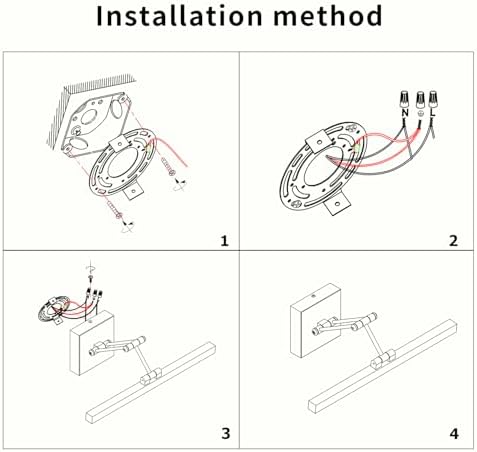 Installation method

1

N L

2

3

4